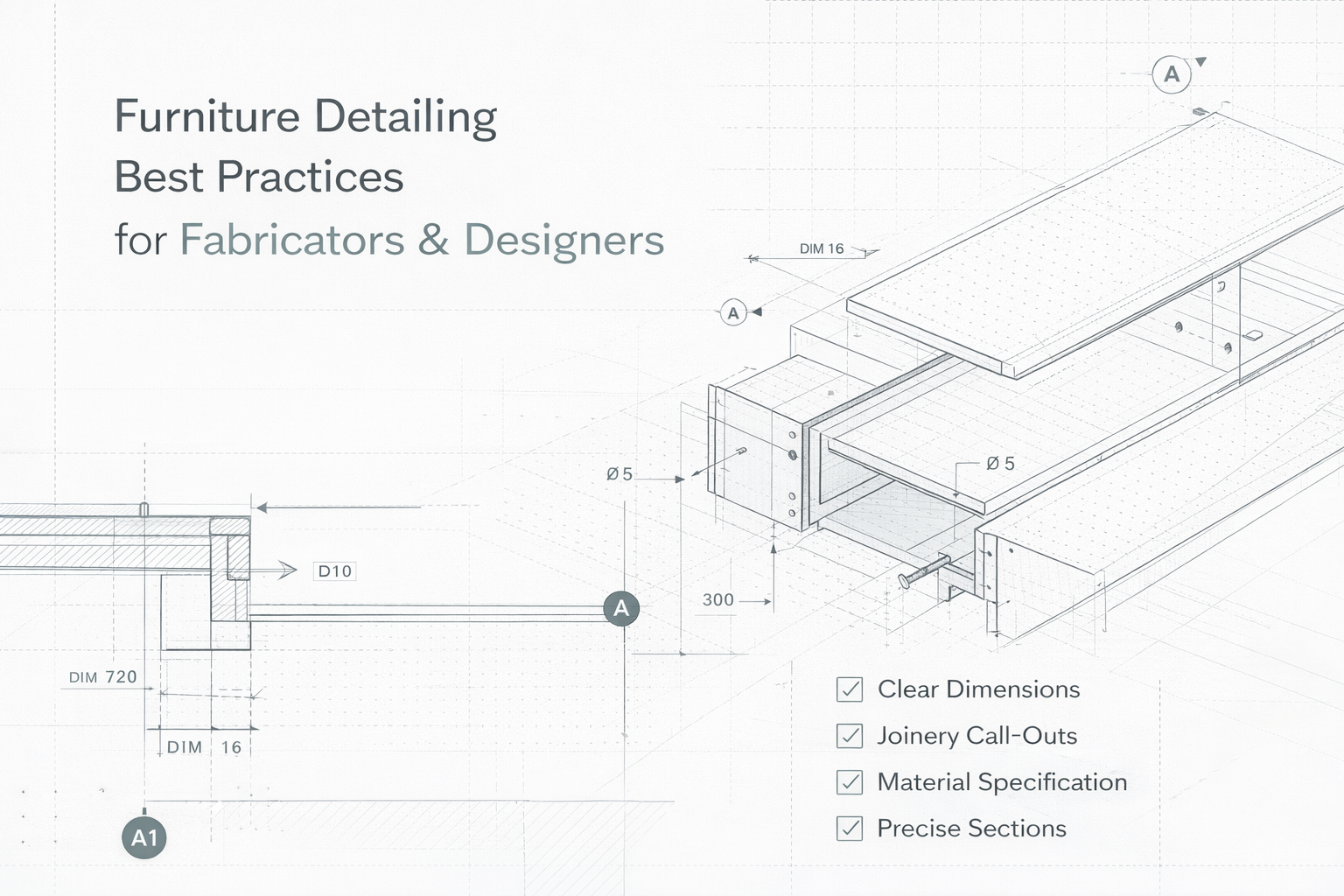 Furniture Detailing
Best Practices
for Fabricators & Designers

A

DIM 16

A

Ø 5

Ø 5

D10

A

300

DIM 720

DIM 16

A1

Clear Dimensions
Joinery Call-Outs
Material Specification
Precise Sections